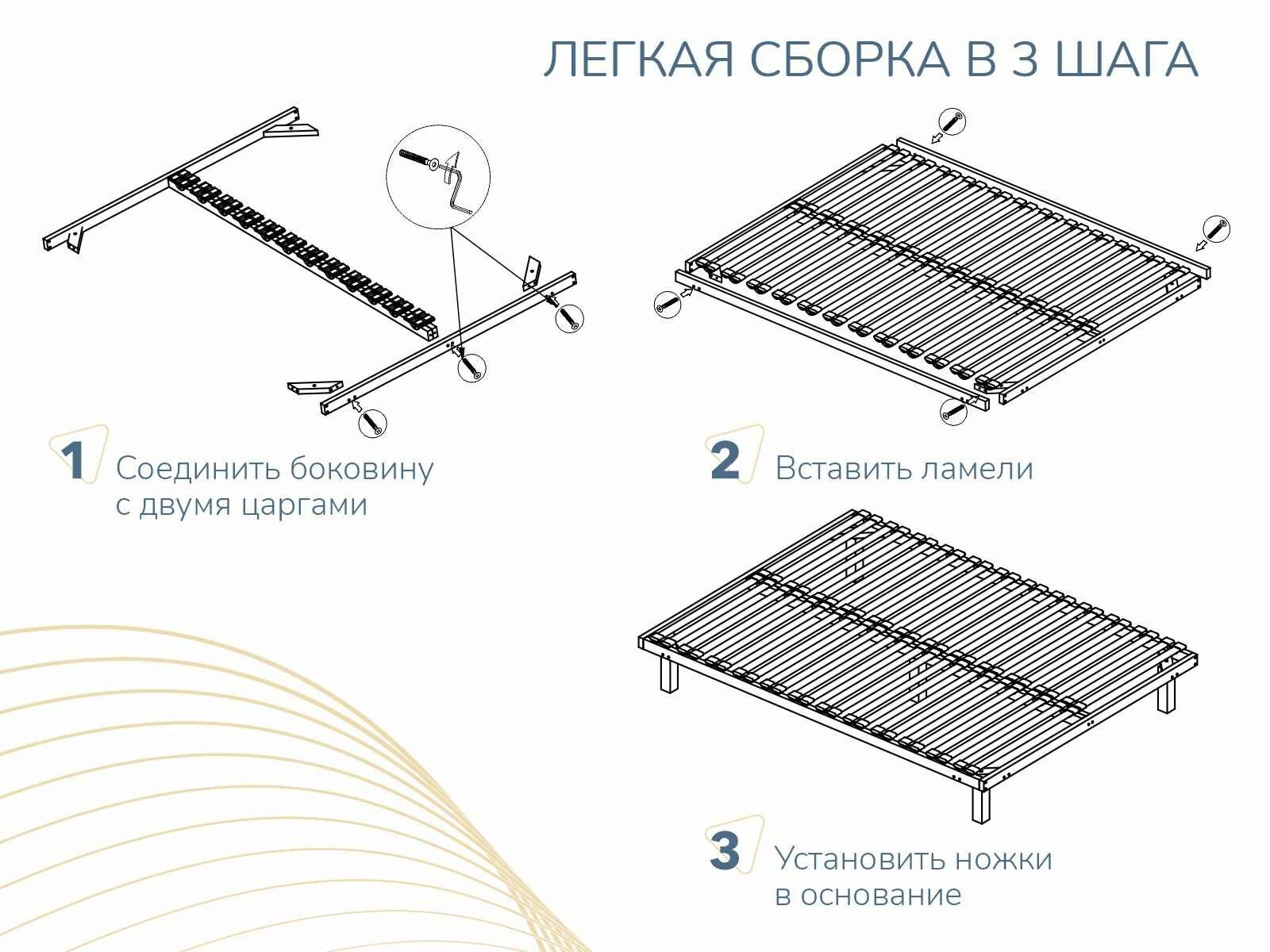 ЛЕГКАЯ СБОРКА В 3 ШАГА

1 Соединить боковину с двумя царгами

2 Вставить ламели

3 Установить ножки в основание